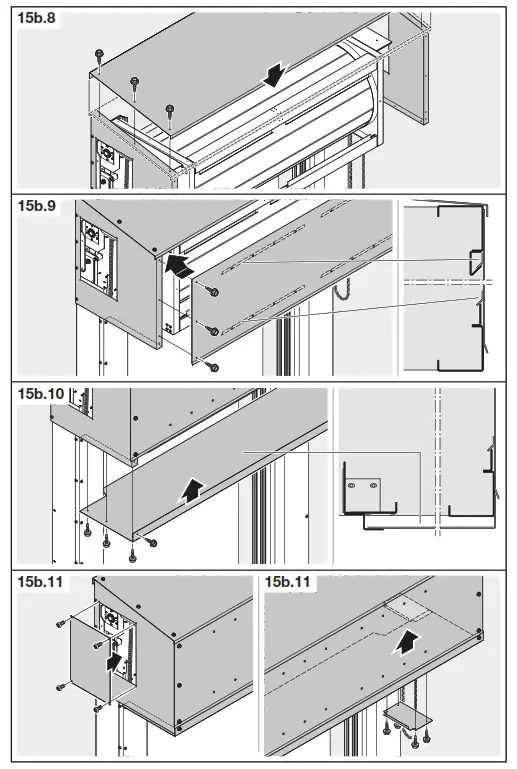 15b.8

15b.9

15b.10

15b.11

15b.11