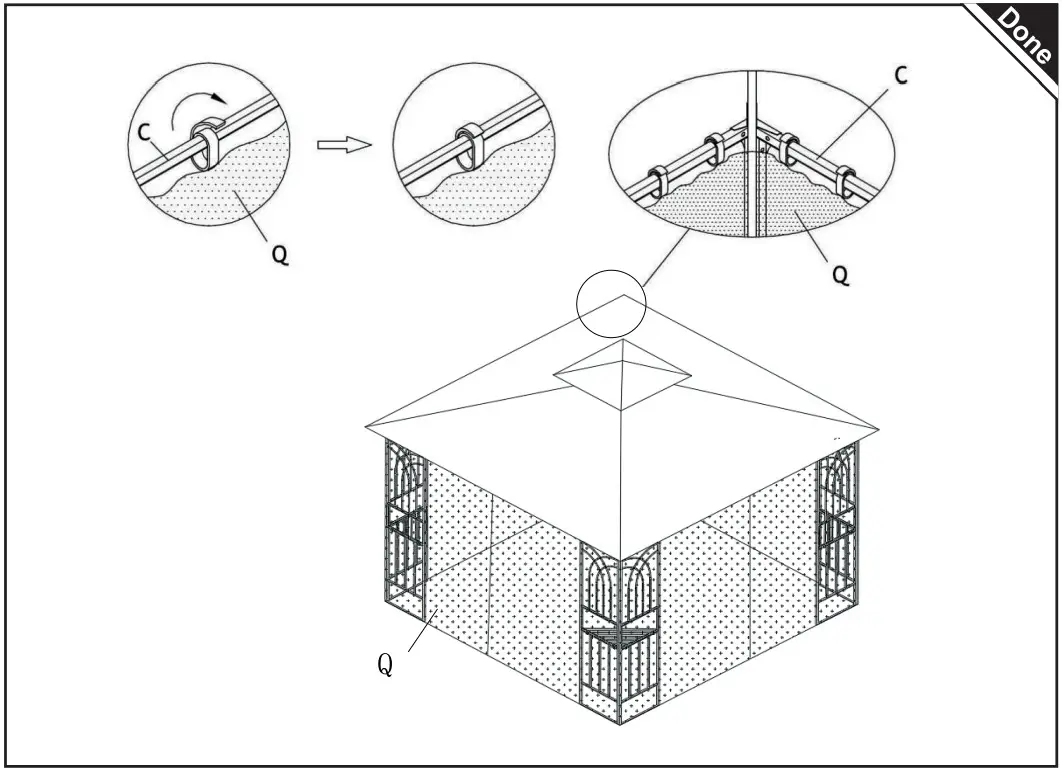 Done

C

Q

C

Q

Q