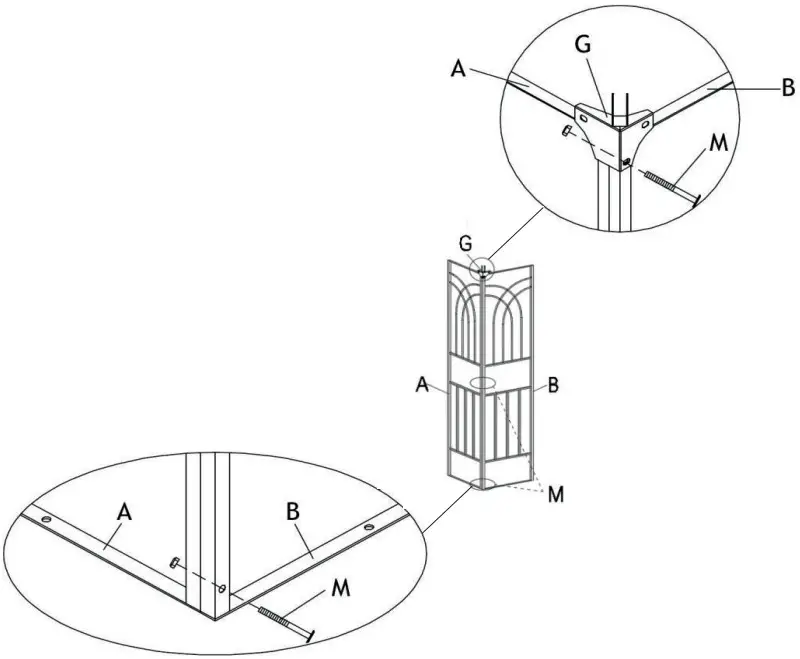 A
G
B
M
G
A
B
M
A
B
M