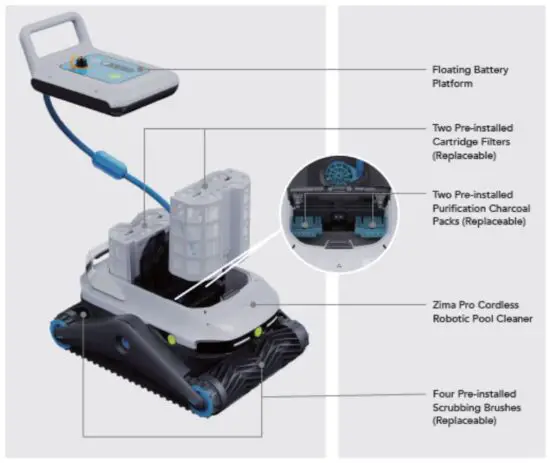 Floating Battery Platform

Two Pre-installed Cartridge Filters (Replaceable)

Two Pre-installed Purification Charcoal Packs (Replaceable)

Zima Pro Cordless Robotic Pool Cleaner

Four Pre-installed Scrubbing Brushes (Replaceable)