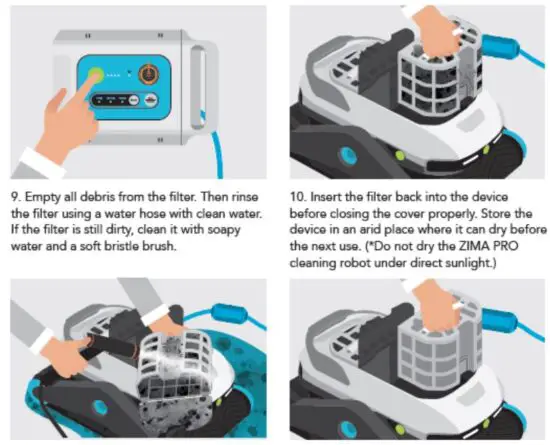 9. Empty all debris from the filter. Then rinse the filter using a water hose with clean water. If the filter is still dirty, clean it with soapy water and a soft bristle brush.

10. Insert the filter back into the device before closing the cover properly. Store the device in an arid place where it can dry before the next use. (*Do not dry the ZIMA PRO cleaning robot under direct sunlight.)