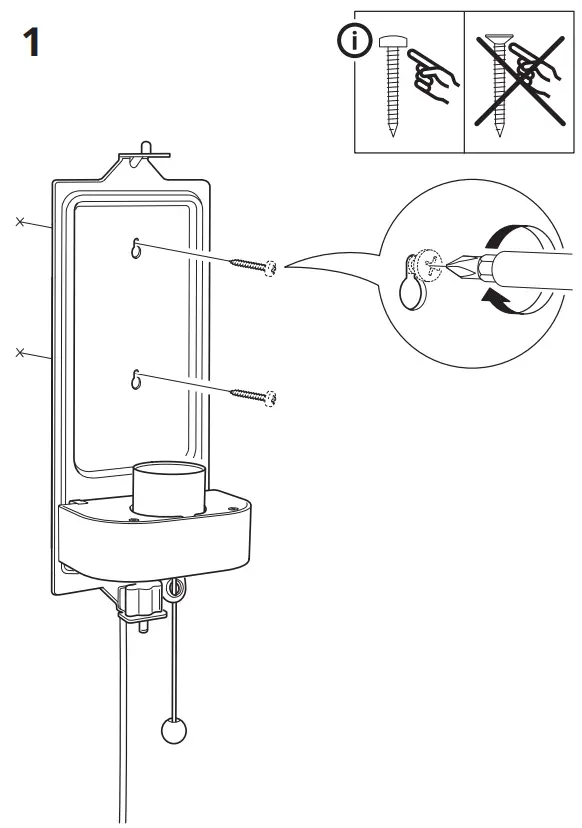 1

i