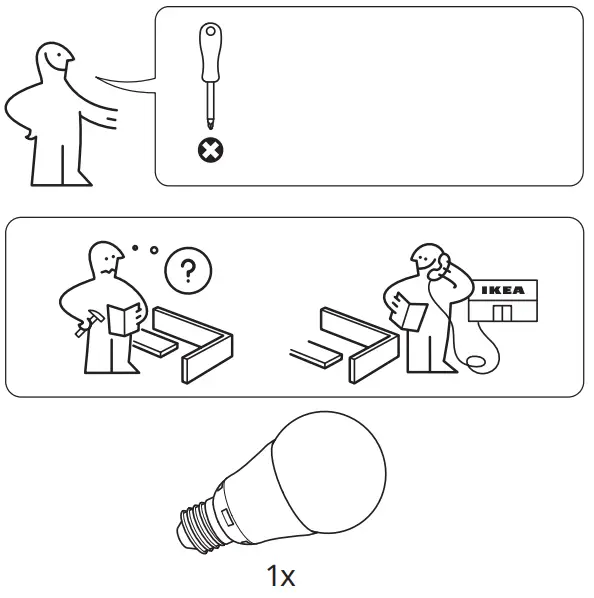 ?

IKEA

1x