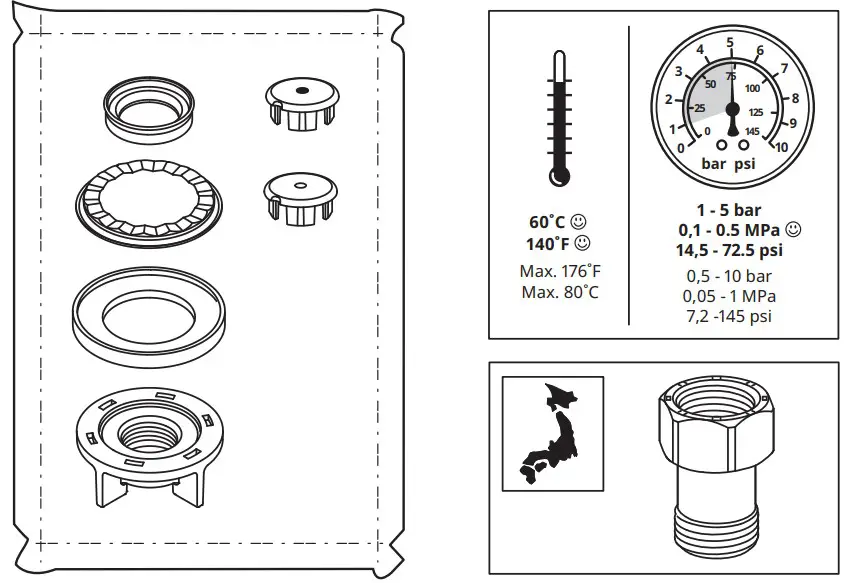 60˚C ☺
140˚F ☺
Max. 176˚F
Max. 80˚C

0 1 2 3 4 5 6 7 8 9 10
0 25 50 75 100 125 145
bar psi

1 - 5 bar
0,1 - 0.5 MPa ☺
14,5 - 72.5 psi
0,5 - 10 bar
0,05 - 1 MPa
7,2 -145 psi