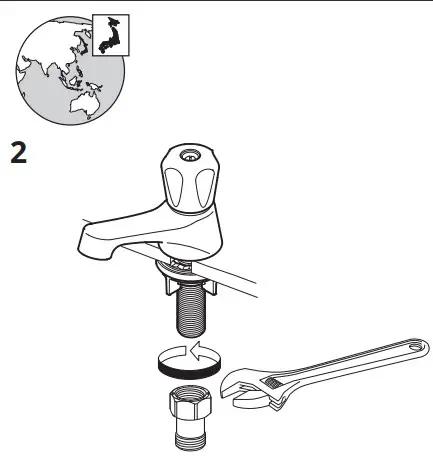 2