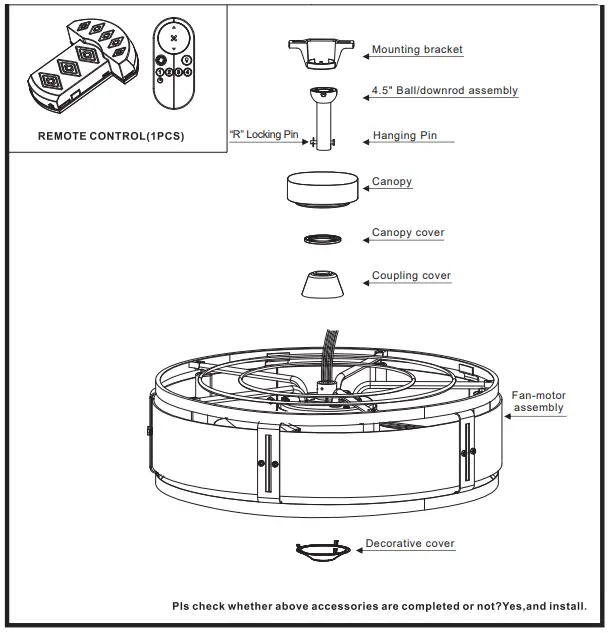 REMOTE CONTROL(1PCS)

Mounting bracket

4.5" Ball/downrod assembly

"R" Locking Pin

Hanging Pin

Canopy

Canopy cover

Coupling cover

Fan-motor assembly

Decorative cover

Pls check whether above accessories are completed or not?Yes,and install.