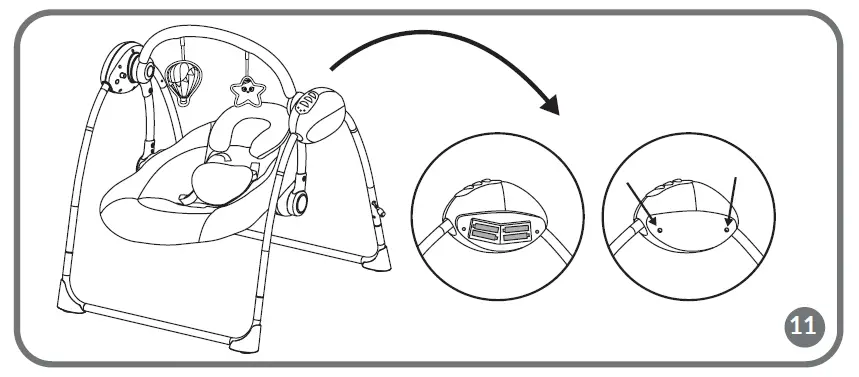 11