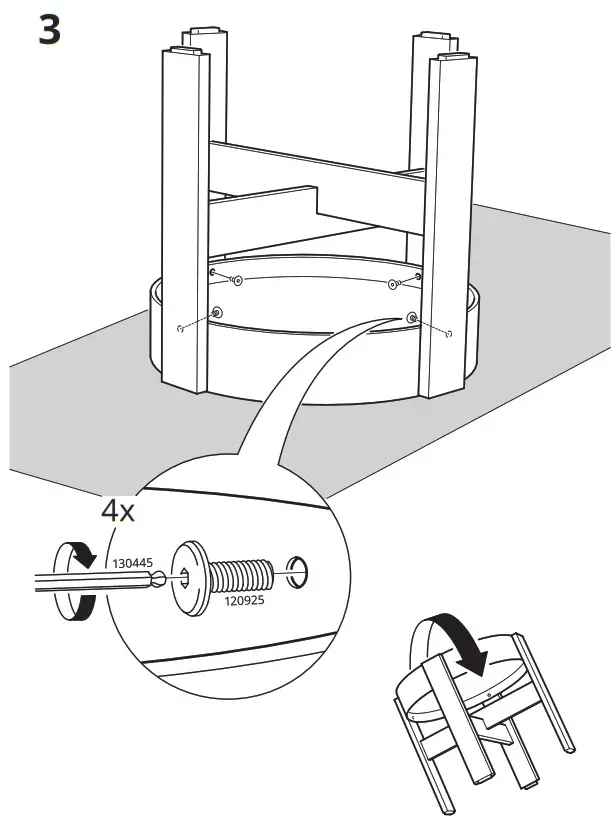 3

4x

130445

120925