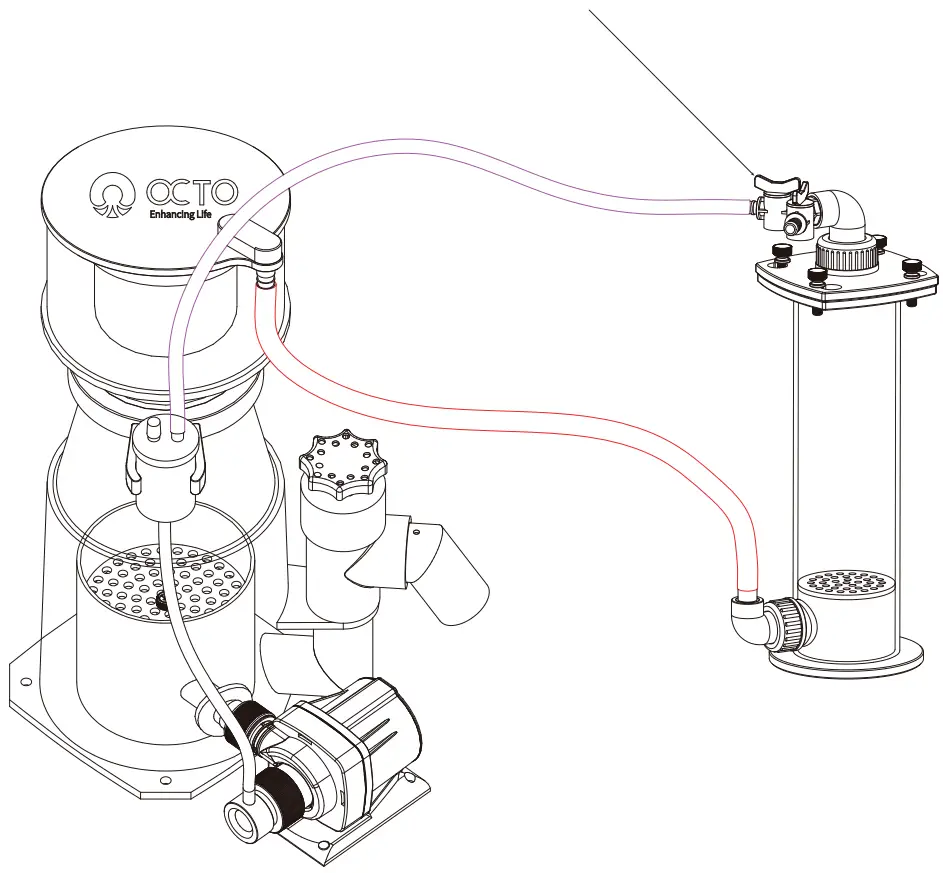 OCTO
Enhancing Life