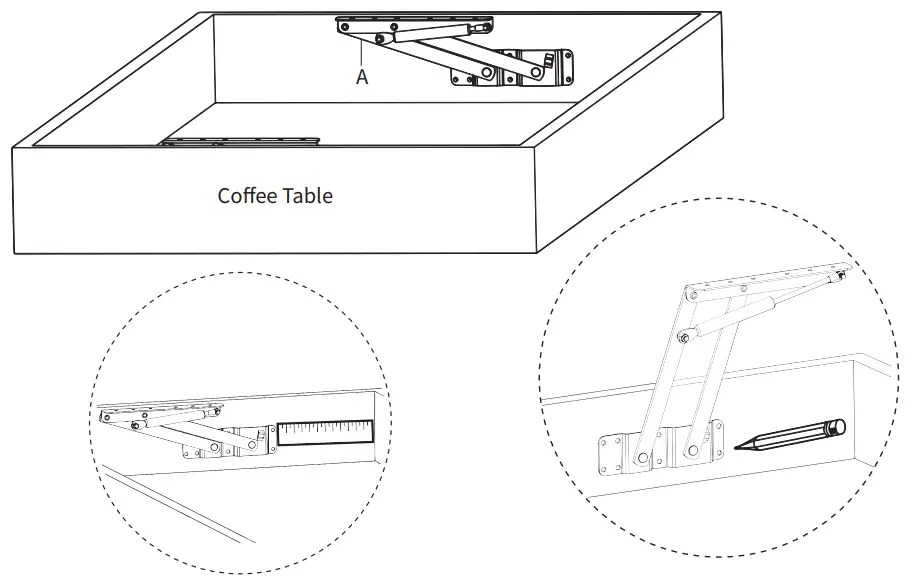 A

Coffee Table