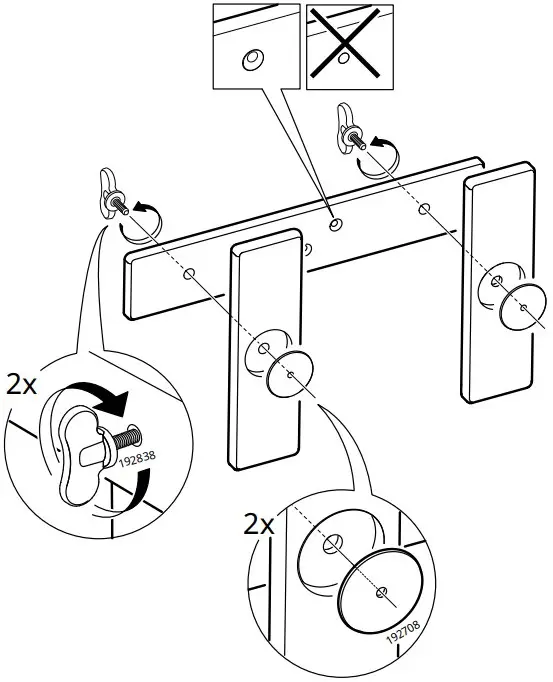 2x
192838
2x
192708