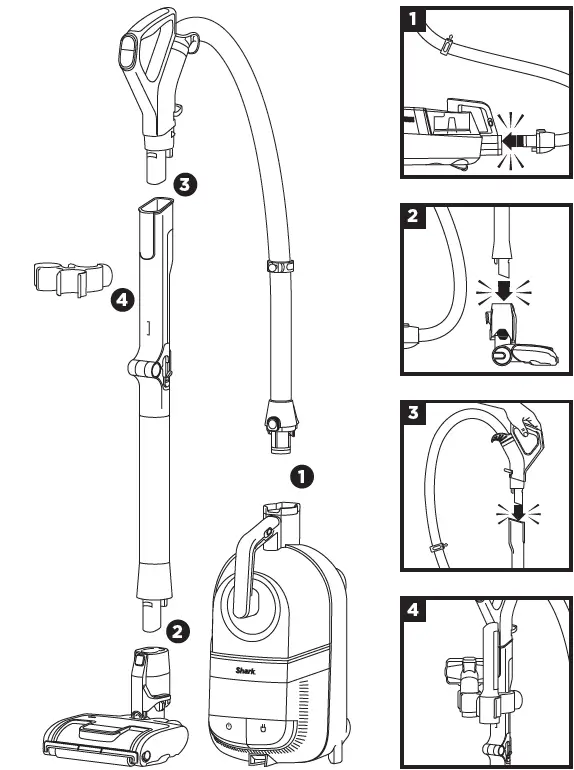 3
4
1
2
Shark
1
2
3
4