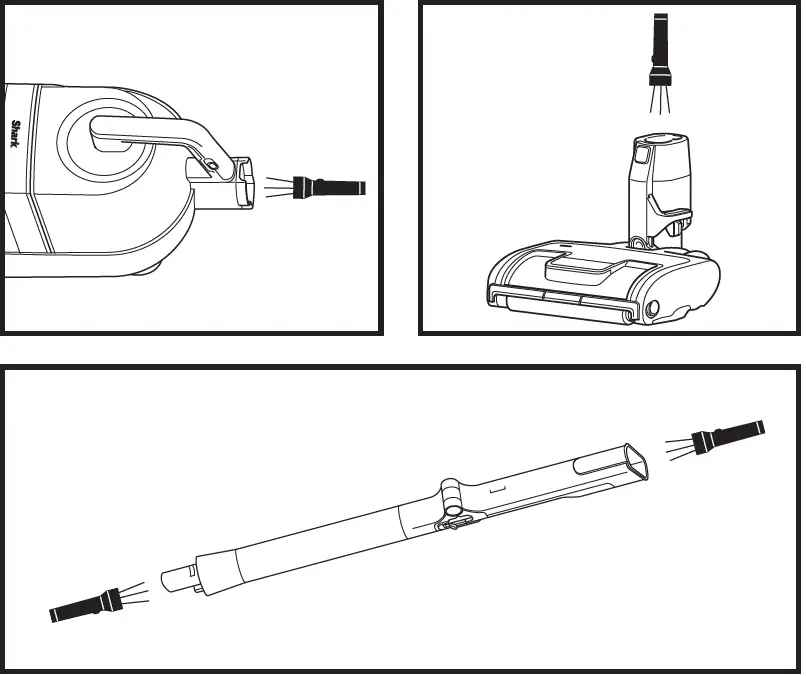 Shark