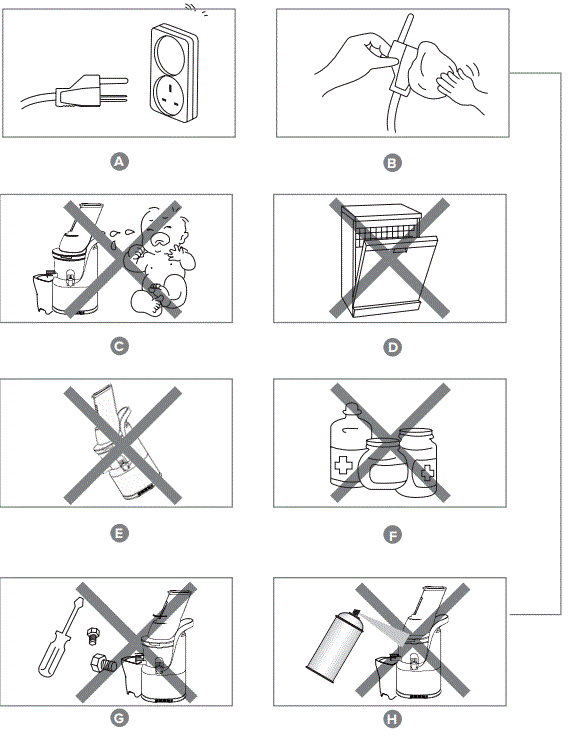 A

B

C

D

E

F

G

H