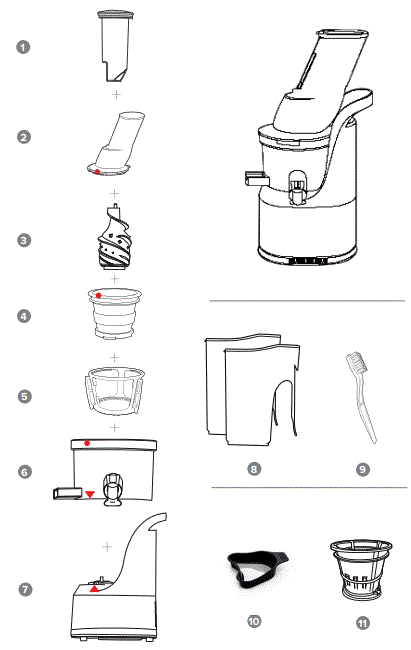 1

+

2

+

3

+

4

+

5

+

6

+

7

8

9

10

11