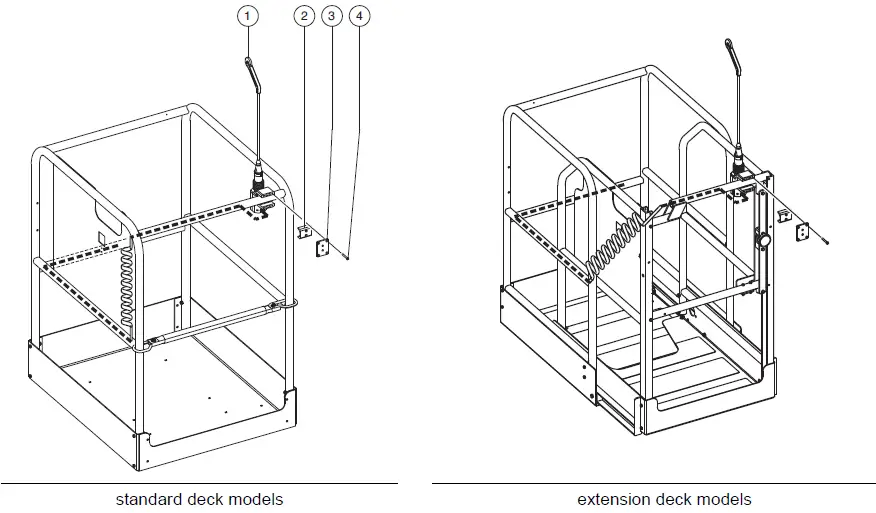 1 2 3 4

standard deck models

extension deck models