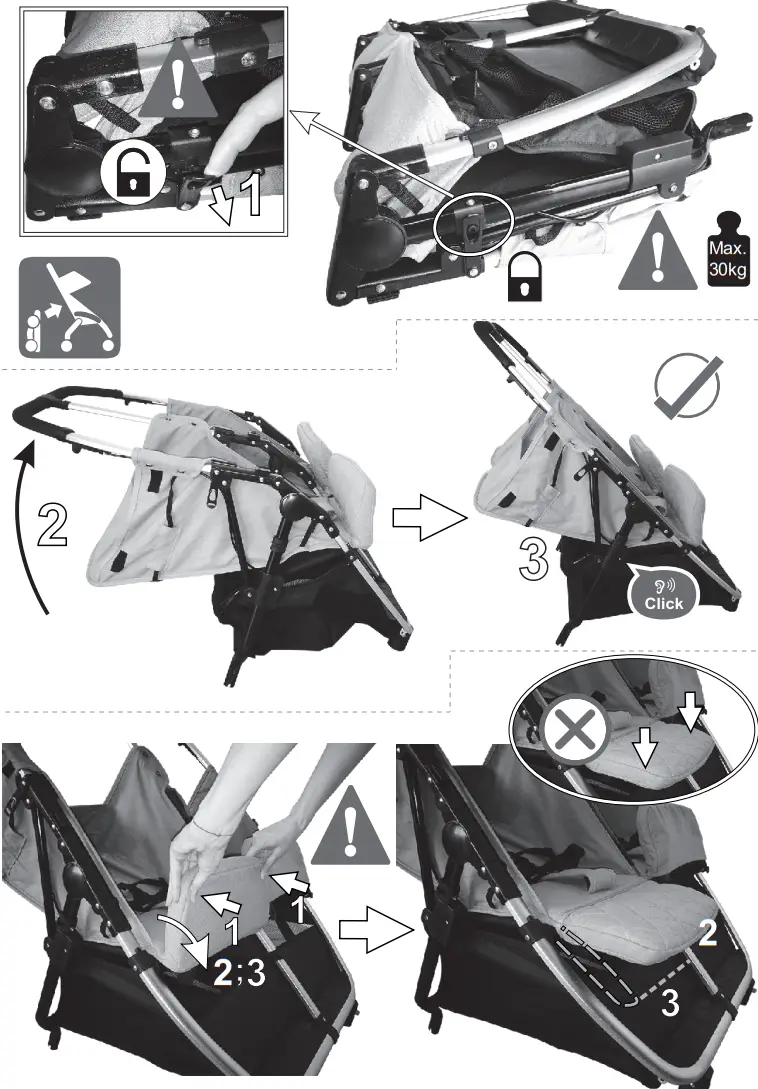 1

Max. 30kg

2

3

Click

1

1

2;3

2

3