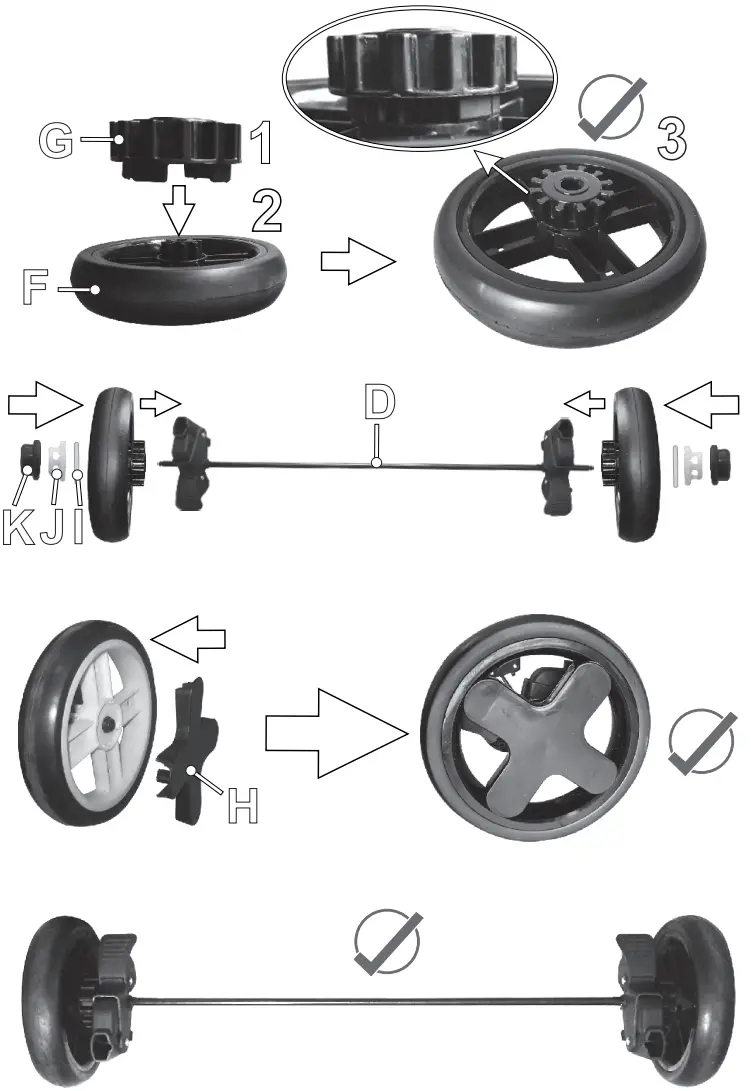 G
1
2
F
3
D
K J I
H