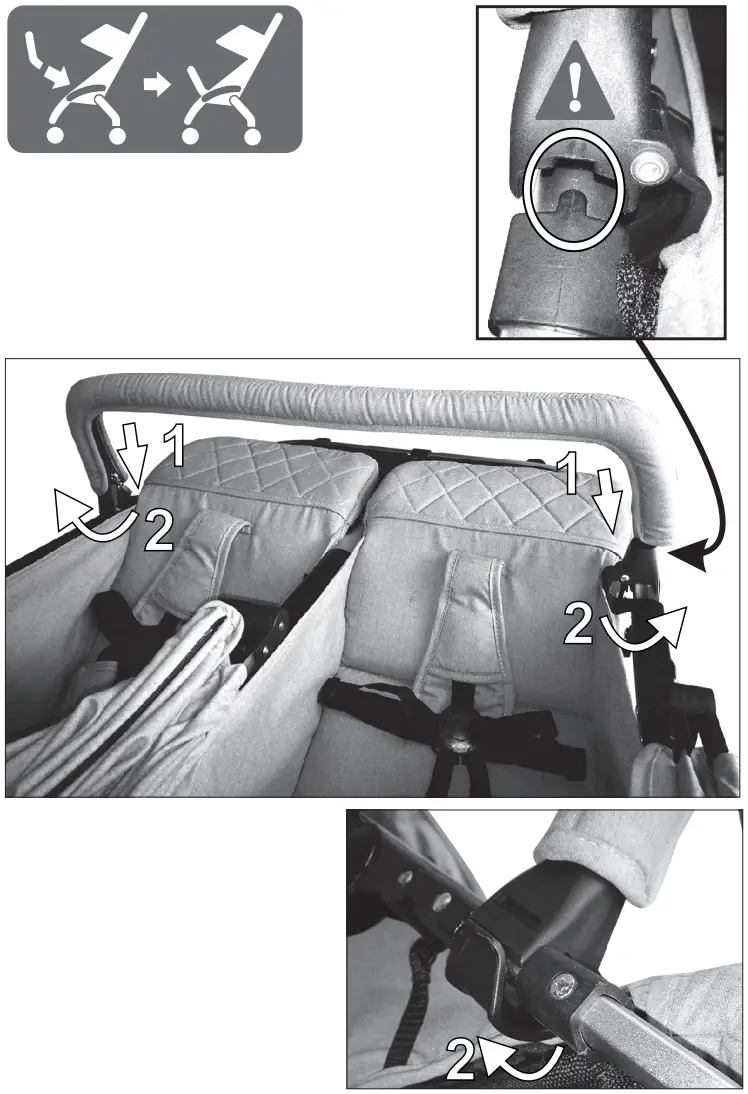 !

1
2
1
2

2