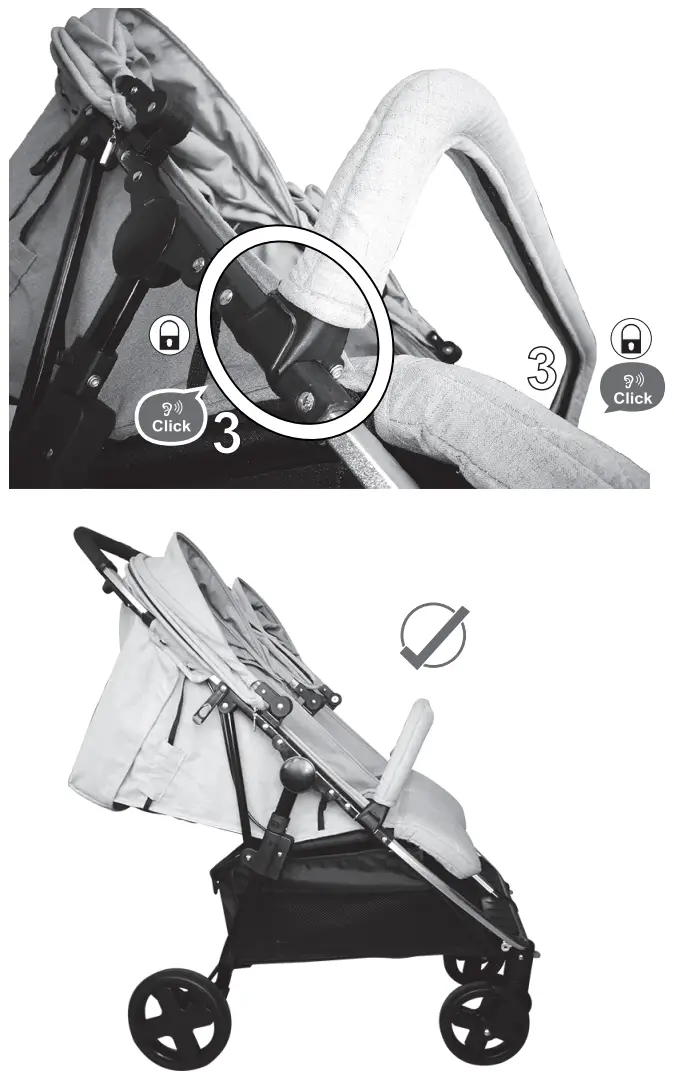 Click
3
3
Click