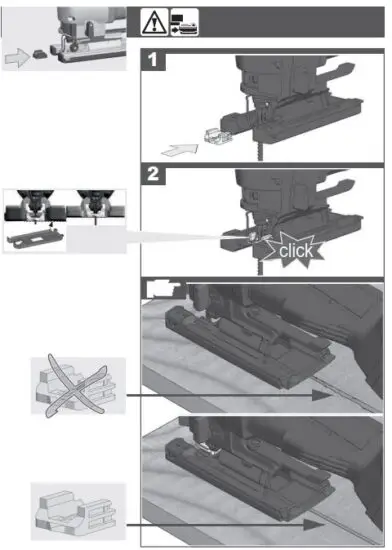 1

2

click