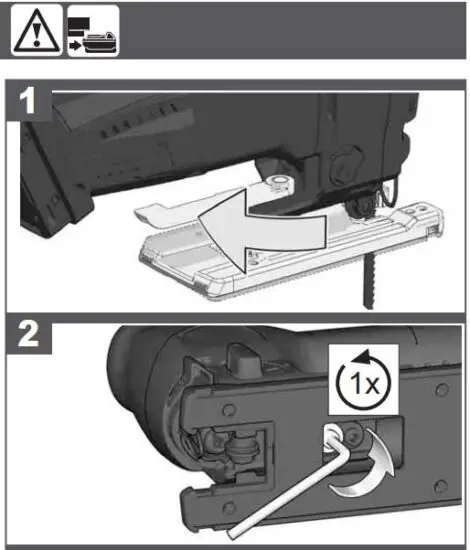 1

2

1x