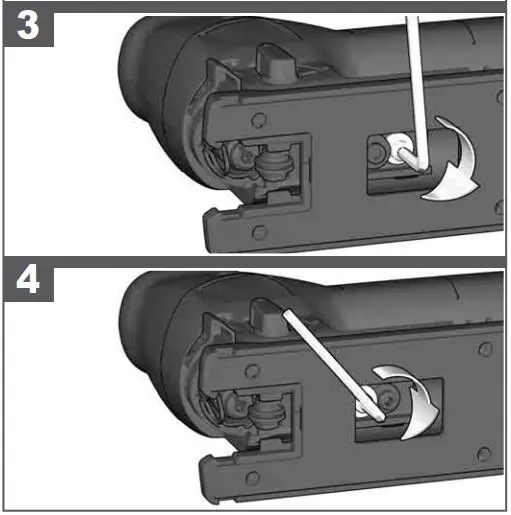 3

4