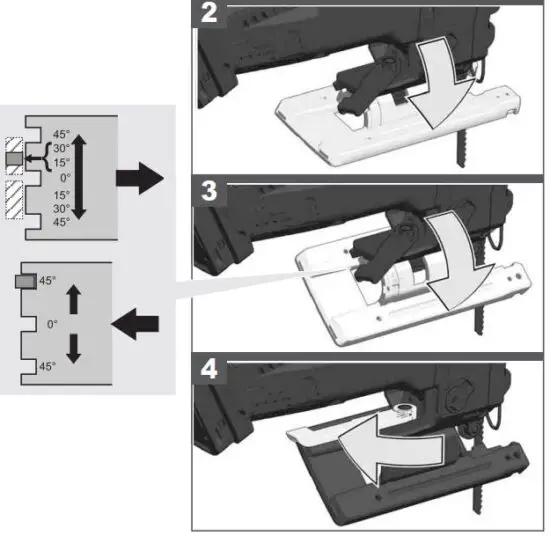 45°
30°
15°
0°
15°
30°
45°

45°
0°
45°

2

3

4