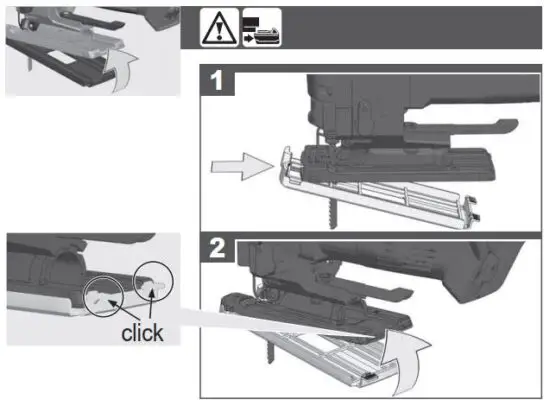 1

2

click