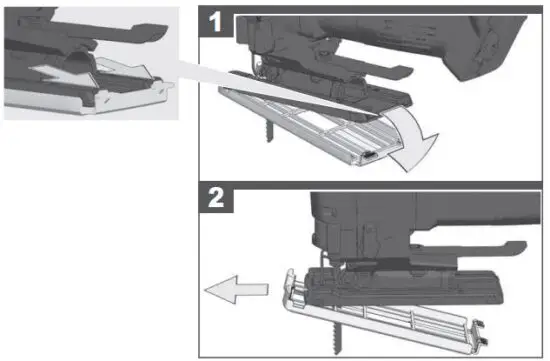 1

2