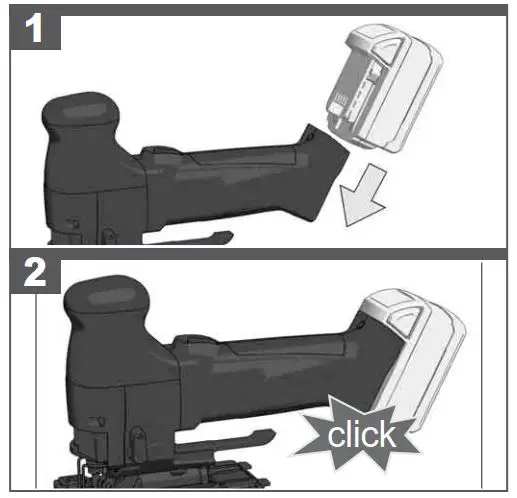 1

2

click