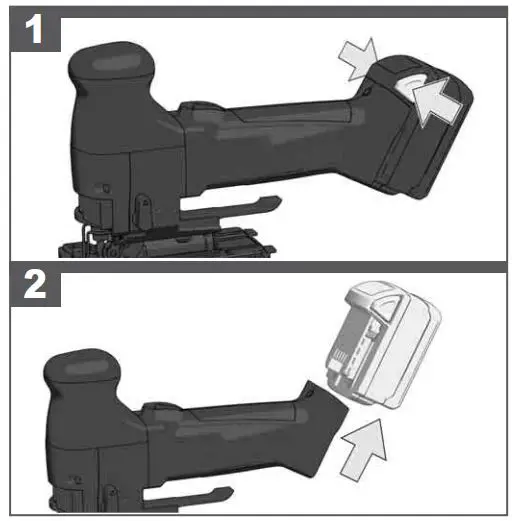 1

2