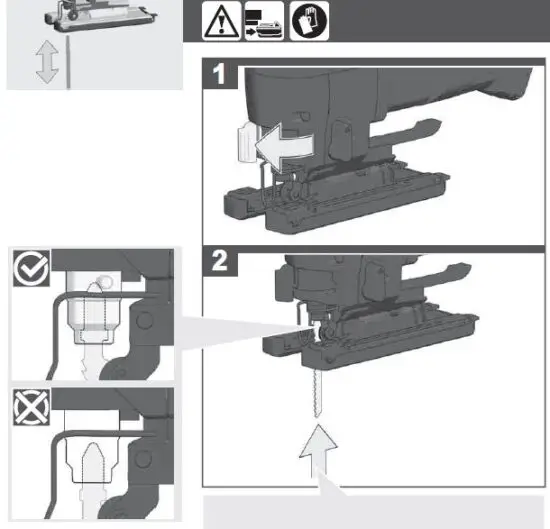 1

2