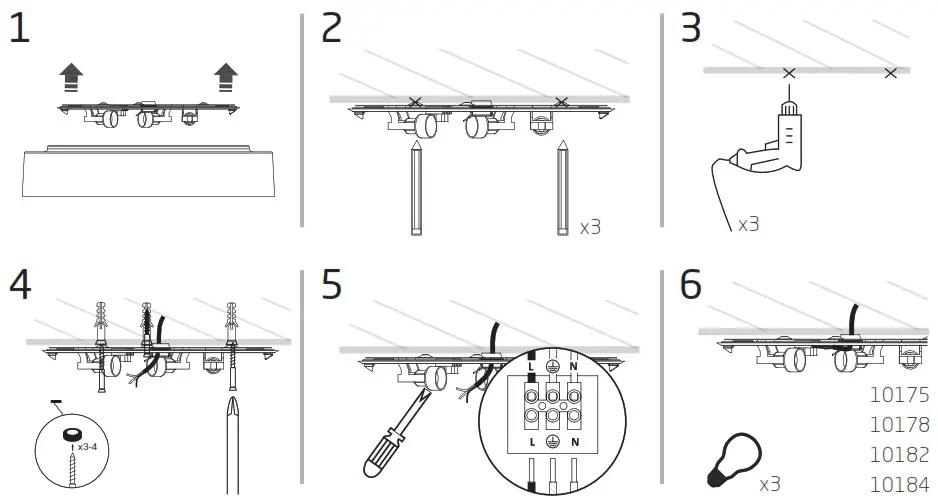 1

2

x3

3

x3

4

x3-4

5

L N

L N

6

x3

10175
10178
10182
10184