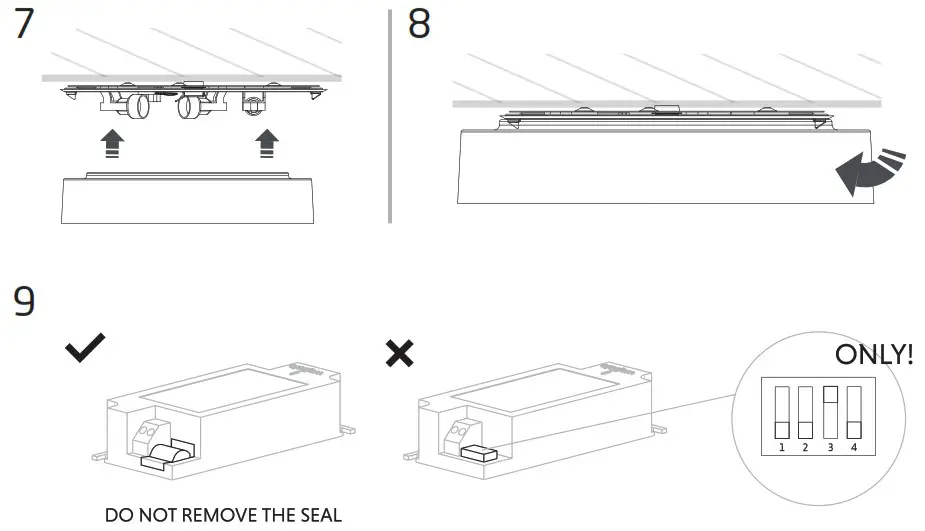 7

8

9

ONLY!

1 2 3 4

DO NOT REMOVE THE SEAL