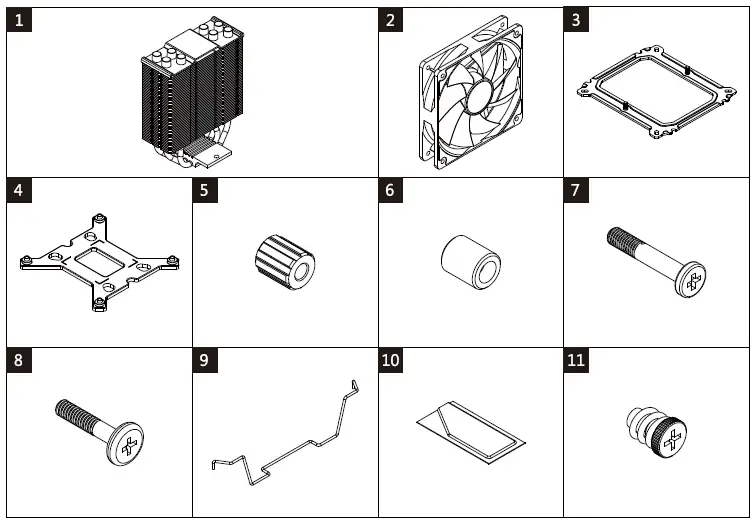 1

2

3

4

5

6

7

8

9

10

11