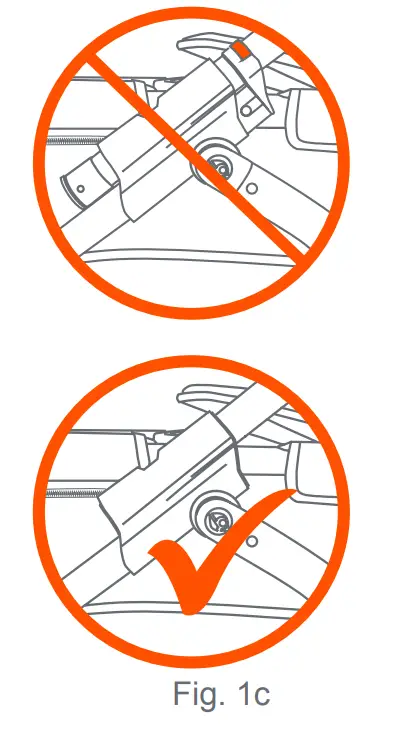 Fig. 1c