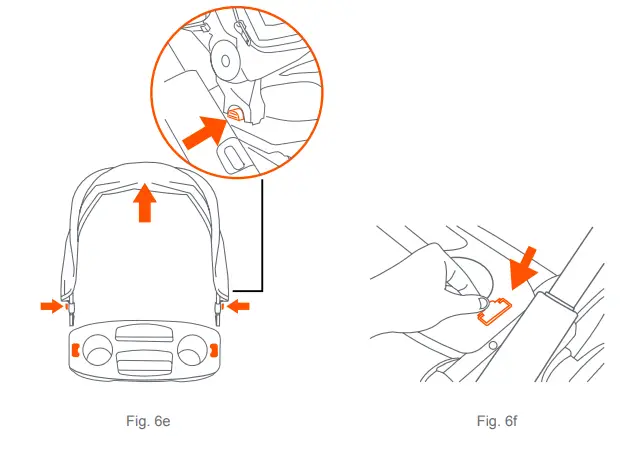 Fig. 6e

Fig. 6f