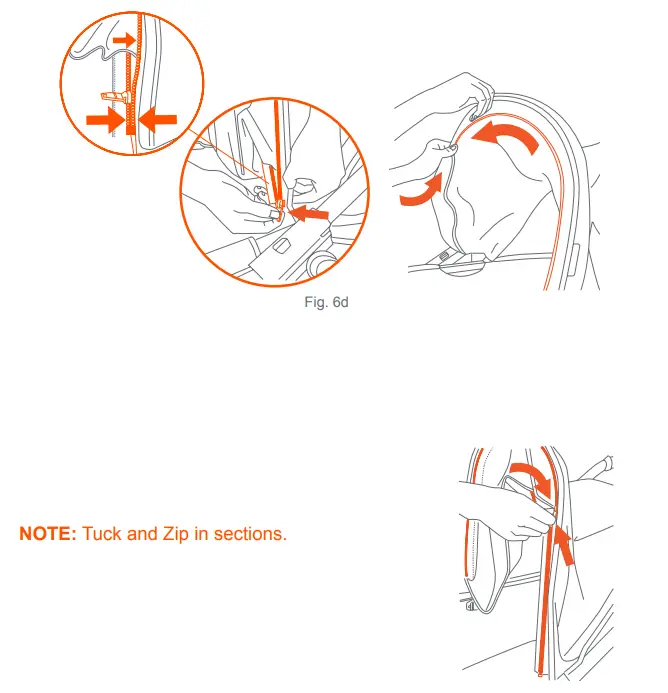 Fig. 6d

NOTE: Tuck and Zip in sections.