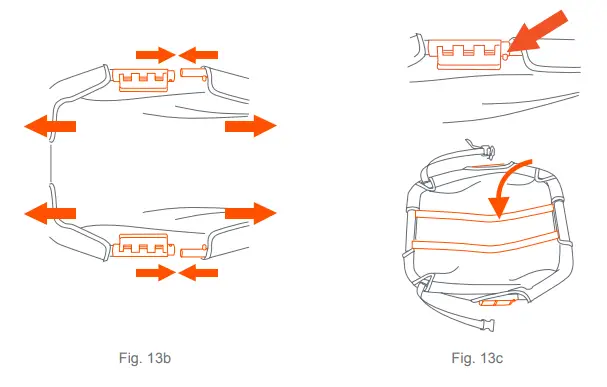 Fig. 13b

Fig. 13c