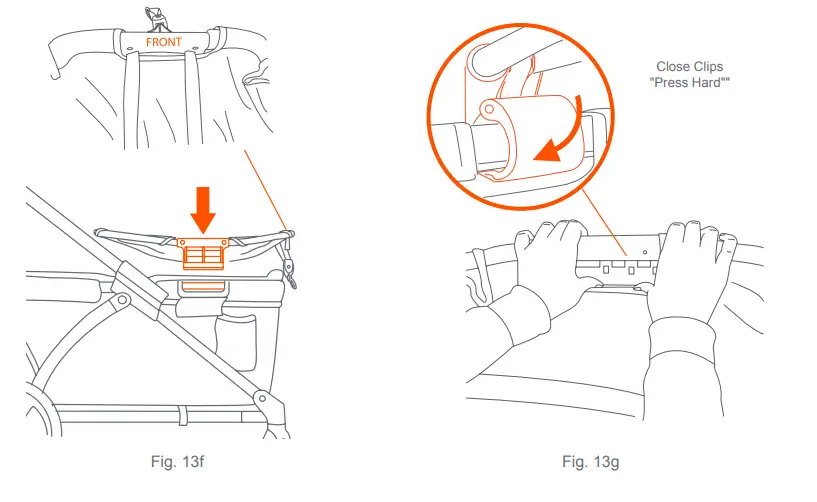 FRONT

Fig. 13f

Close Clips
"Press Hard""

Fig. 13g