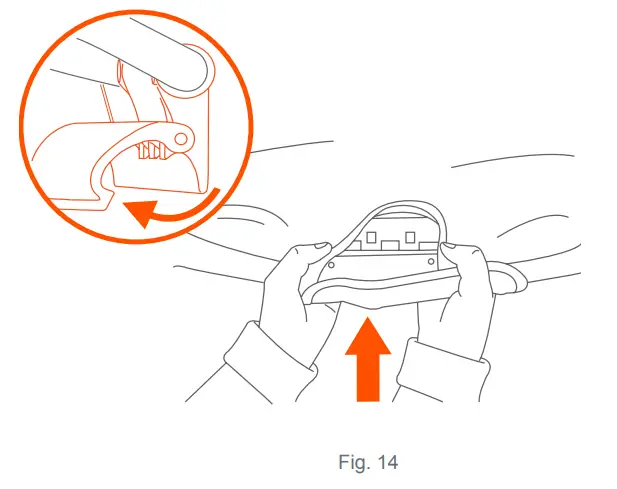 Fig. 14