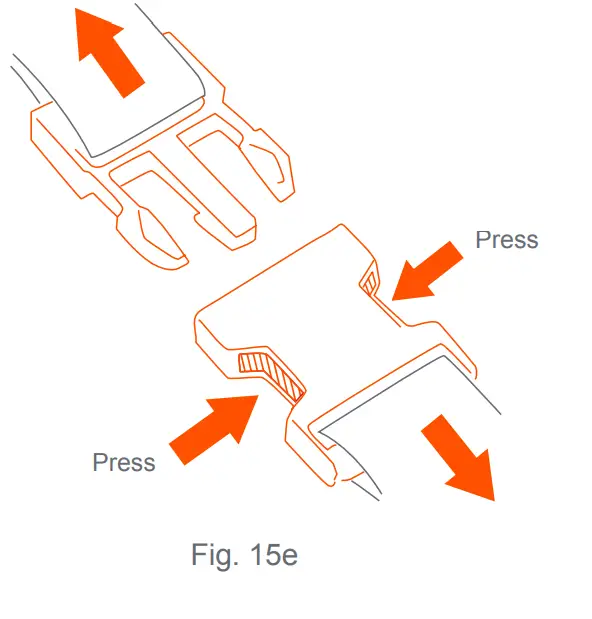 Press

Press

Fig. 15e