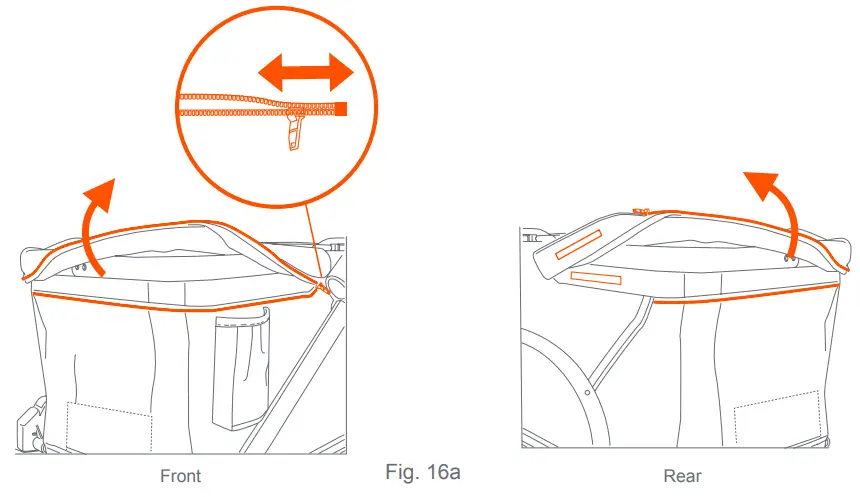 Front

Fig. 16a

Rear