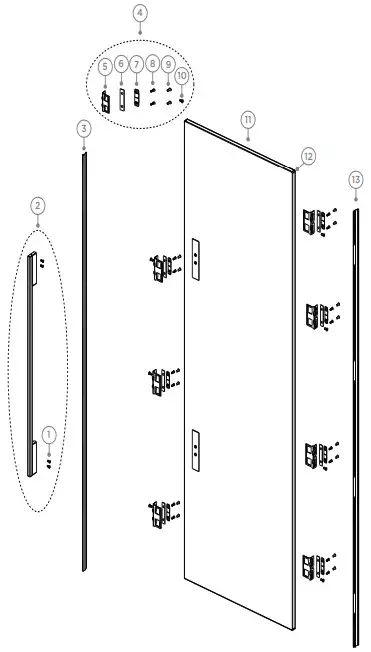 4
5 6 7 8 9 10
3
11
12
13
2
1