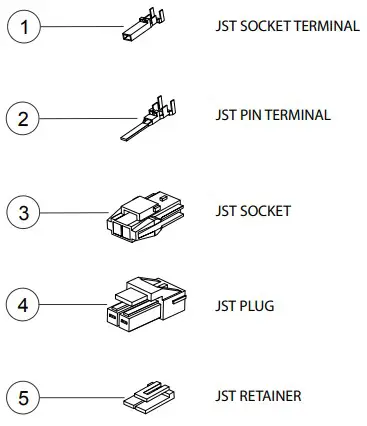 1 JST SOCKET TERMINAL

2 JST PIN TERMINAL

3 JST SOCKET

4 JST PLUG

5 JST RETAINER