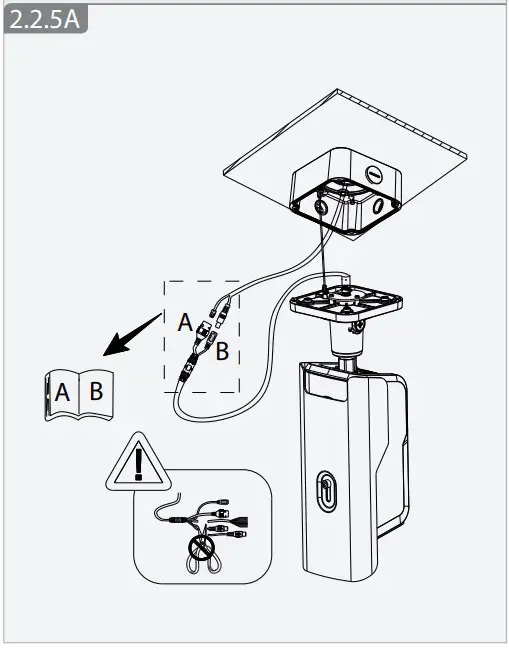 2.2.5A

A

B

A B