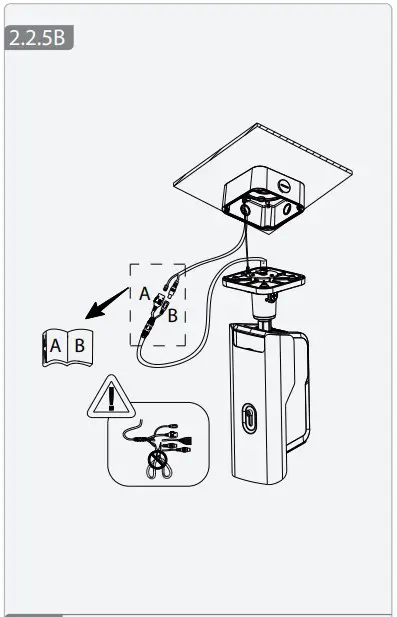 2.2.5B

A
B

A B