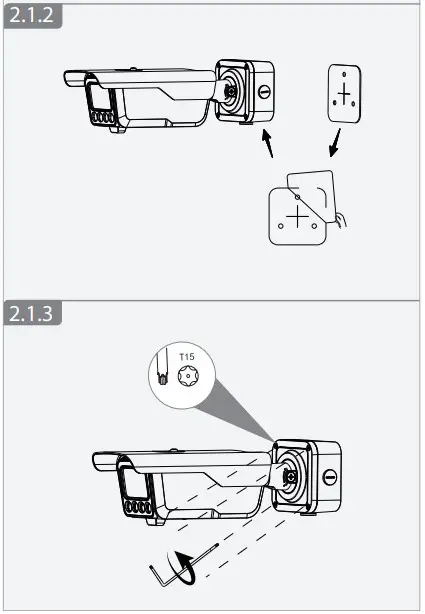 2.1.2

2.1.3

T15