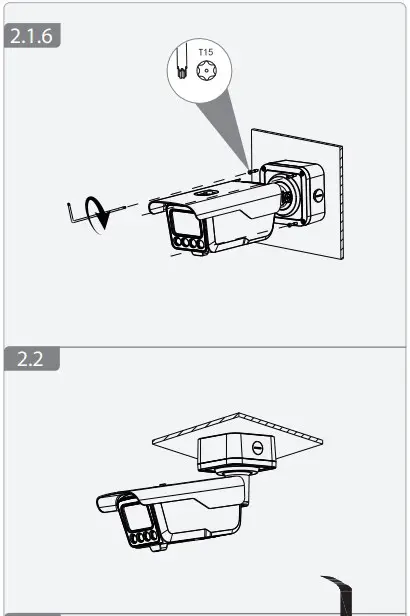 2.1.6

T15

2.2